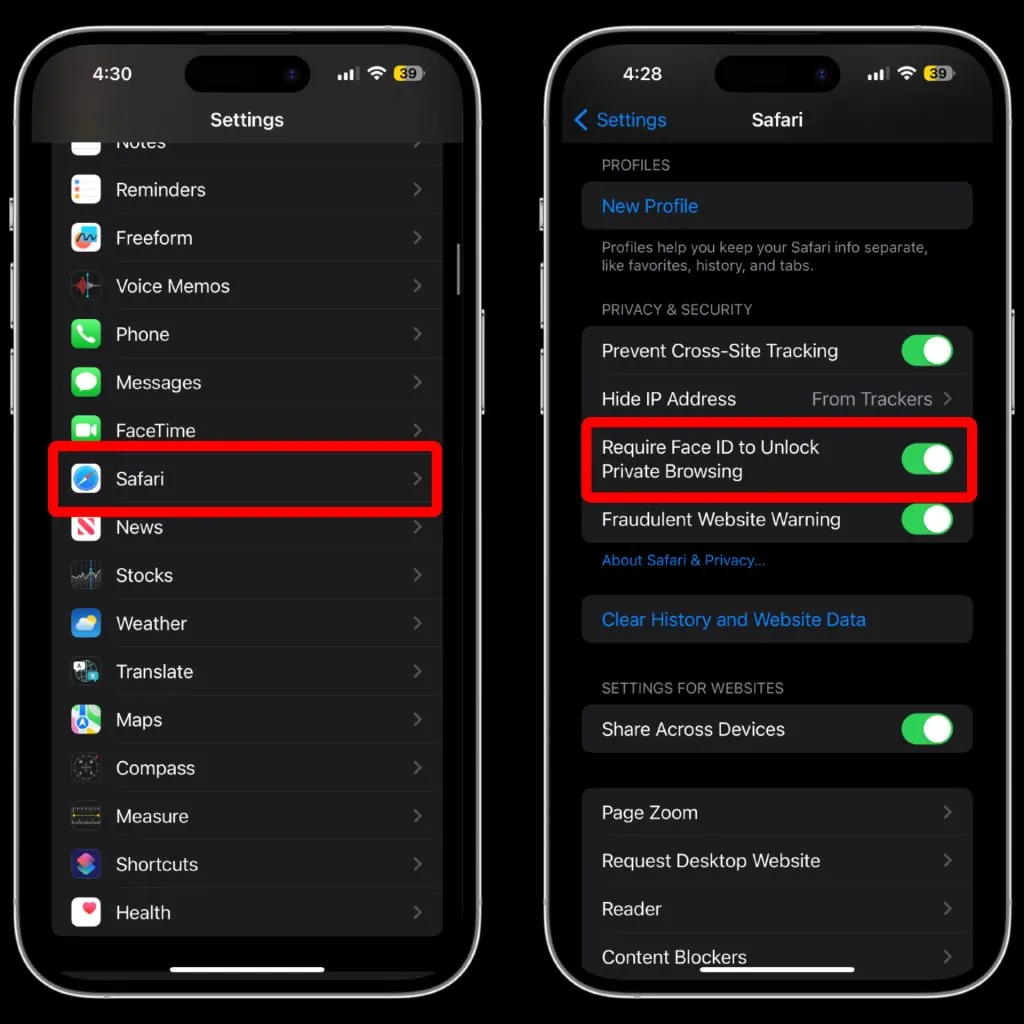 4:30

39

Settings

Notes

Reminders

Freeform

Voice Memos

Phone

Messages

FaceTime

Safari

News

Stocks

Weather

Translate

Maps

Compass

Measure

Shortcuts

Health

4:28

39

Settings

Safari

PROFILES

New Profile

Profiles help you keep your Safari info separate, like favorites, history, and tabs.

PRIVACY & SECURITY

Prevent Cross-Site Tracking

Hide IP Address From Trackers

Require Face ID to Unlock Private Browsing

Fraudulent Website Warning

About Safari & Privacy...

Clear History and Website Data

SETTINGS FOR WEBSITES

Share Across Devices

Page Zoom

Request Desktop Website

Reader

Content Blockers